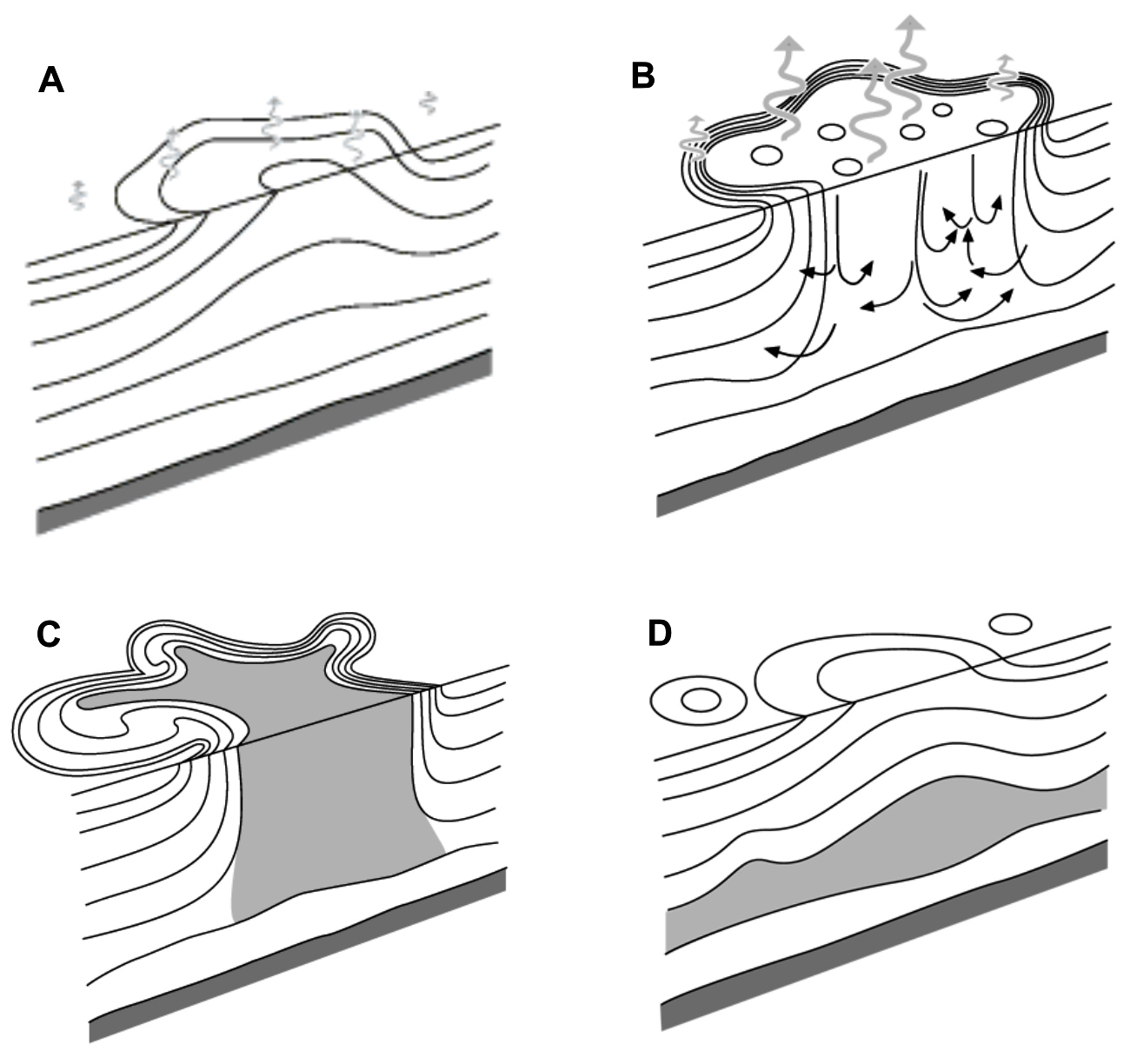 A

B

C

D