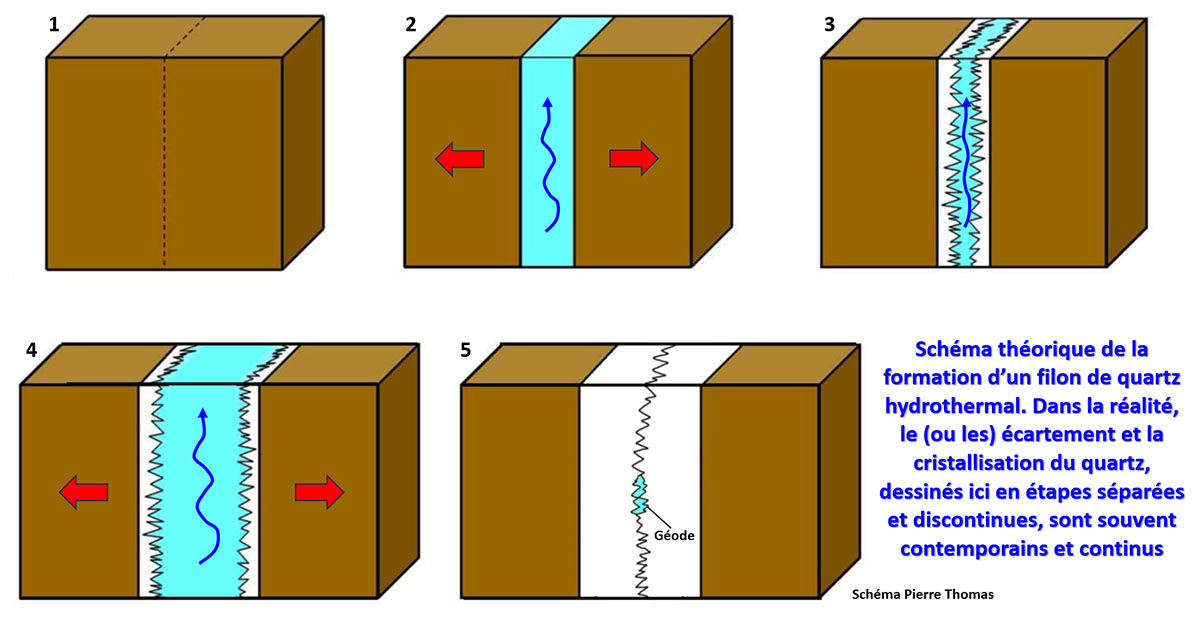 1

2

3

4

5

Géode

Schéma théorique de la formation d'un filon de quartz hydrothermal. Dans la réalité, le (ou les) écartement et la cristallisation du quartz, dessinés ici en étapes séparées et discontinues, sont souvent contemporains et continus

Schéma Pierre Thomas