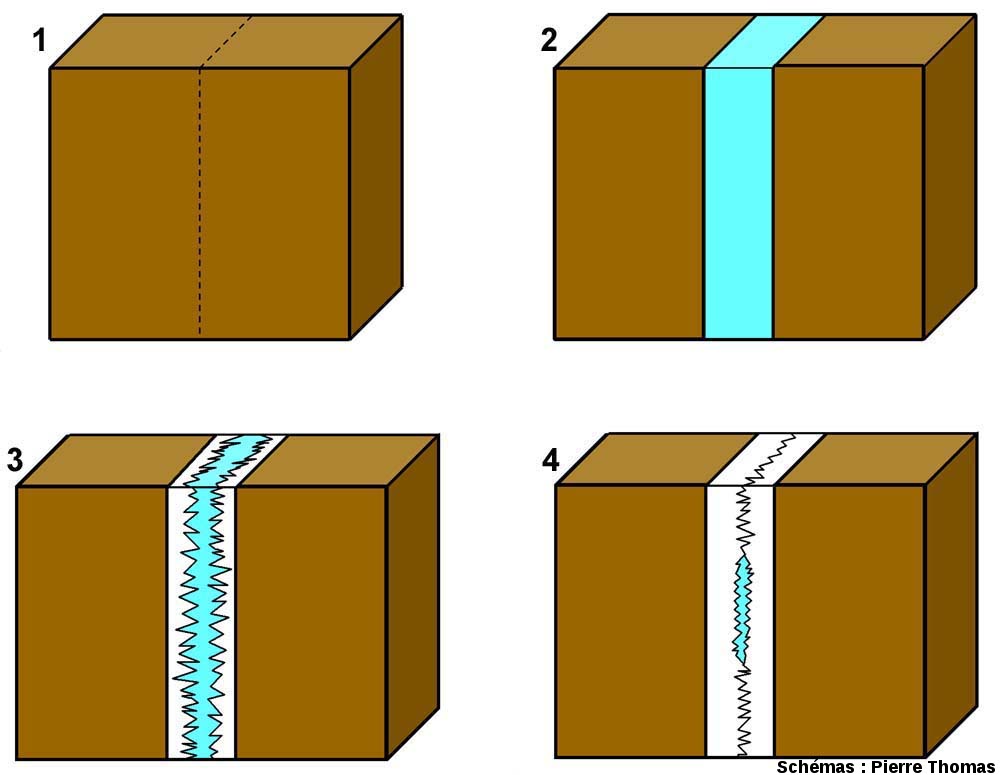 1

2

3

4

Schémas : Pierre Thomas